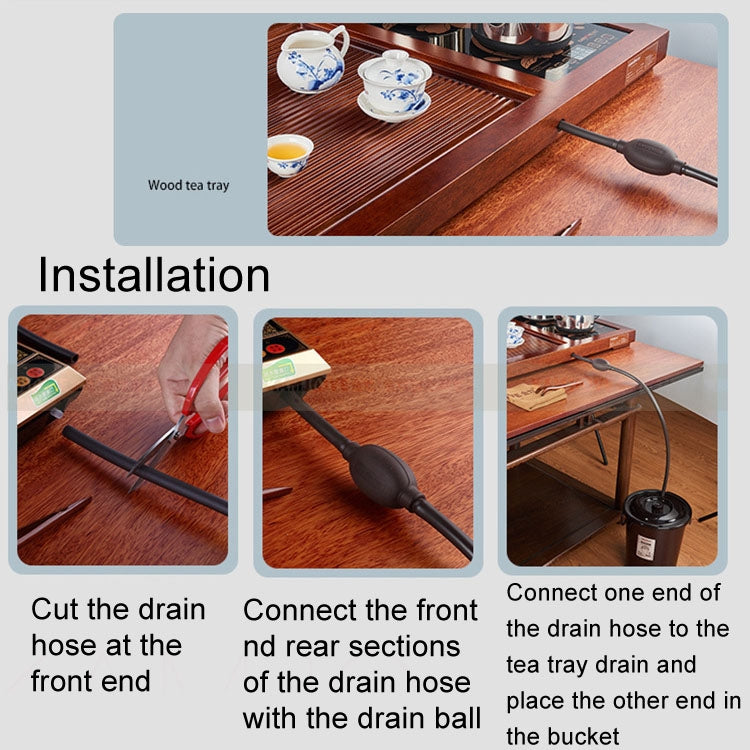 Wood tea tray

Installation

Cut the drain hose at the front end

Connect the front nd rear sections of the drain hose with the drain ball

Connect one end of the drain hose to the tea tray drain and place the other end in the bucket